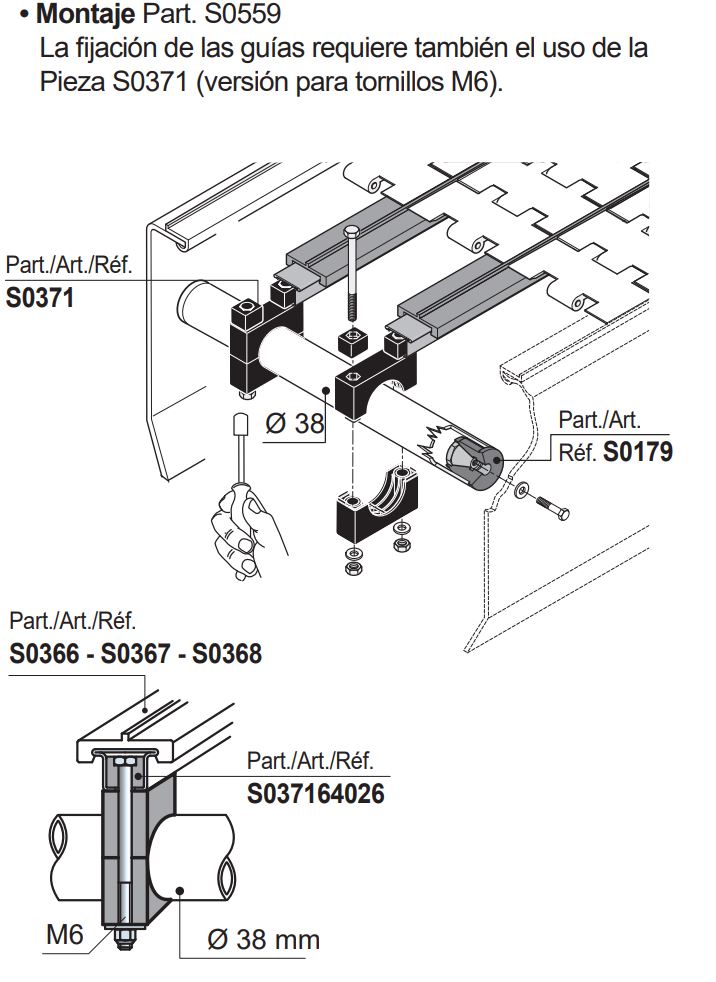 • **Montaje** Part. S0559
La fijación de las guías requiere también el uso de la Pieza S0371 (versión para tornillos M6).

Part./Art./Réf.
**S0371**

Ø 38

Part./Art.
Réf. **S0179**

Part./Art./Réf.
**S0366 - S0367 - S0368**

Part./Art./Réf.
**S037164026**

M6

Ø 38 mm