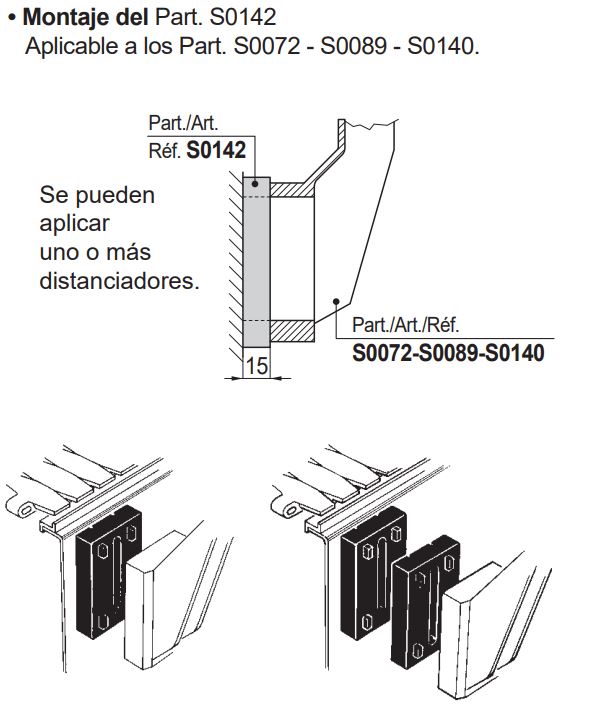 • **Montaje del** Part. S0142
Aplicable a los Part. S0072 - S0089 - S0140.

Part./Art.
Réf. **S0142**

Se pueden aplicar uno o más distanciadores.

Part./Art./Réf.
**S0072-S0089-S0140**

15